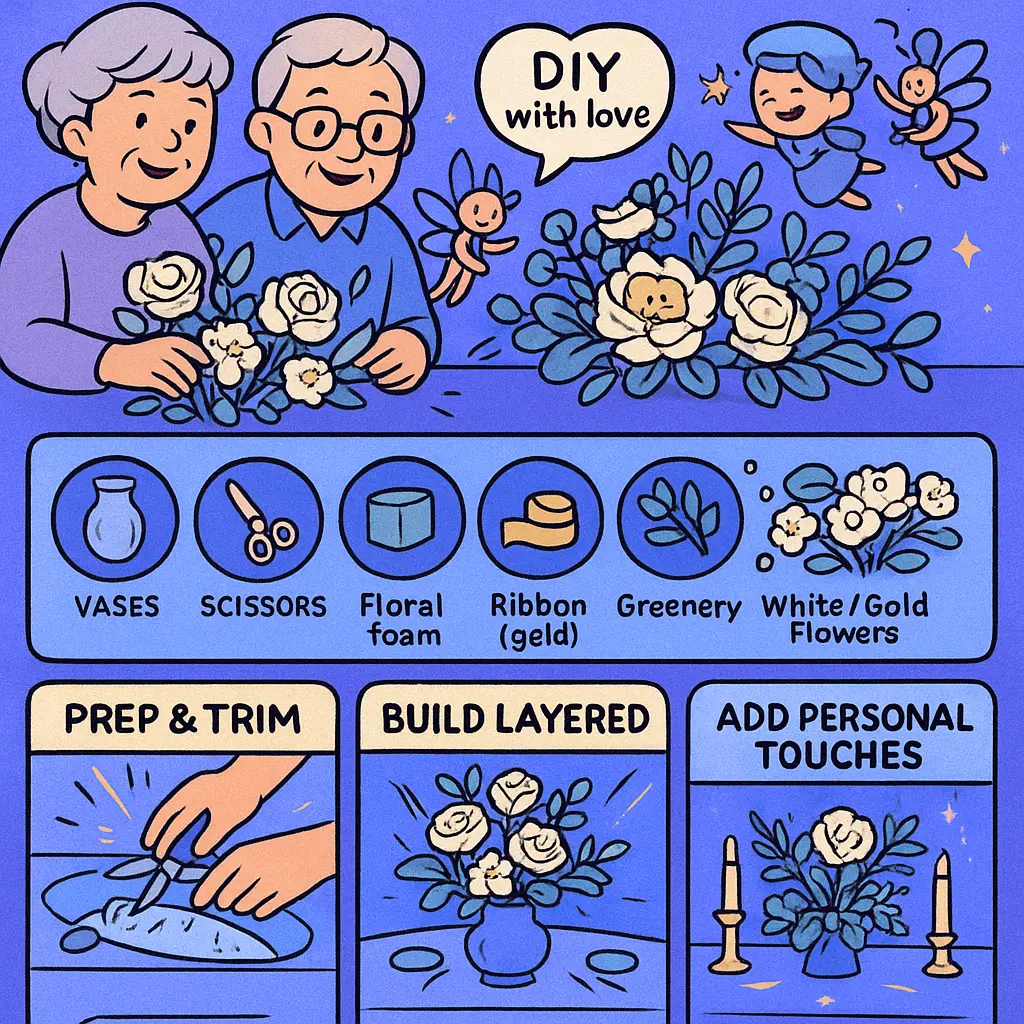 DIY with love

VASES
SCISSORS
Floral foam
Ribbon (geld)
Greenery
White/Gold Flowers

PREP & TRIM

BUILD LAYERED

ADD PERSONAL TOUCHES